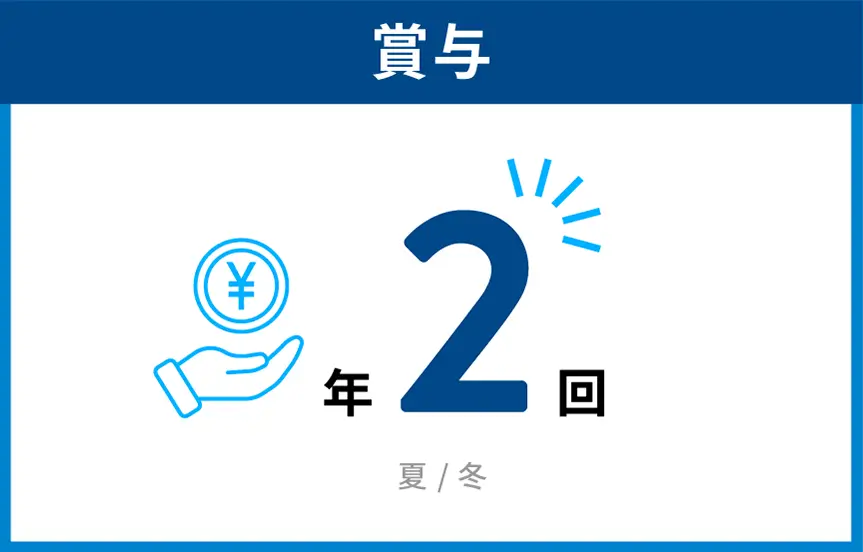 賞与

¥

年2回

夏 / 冬