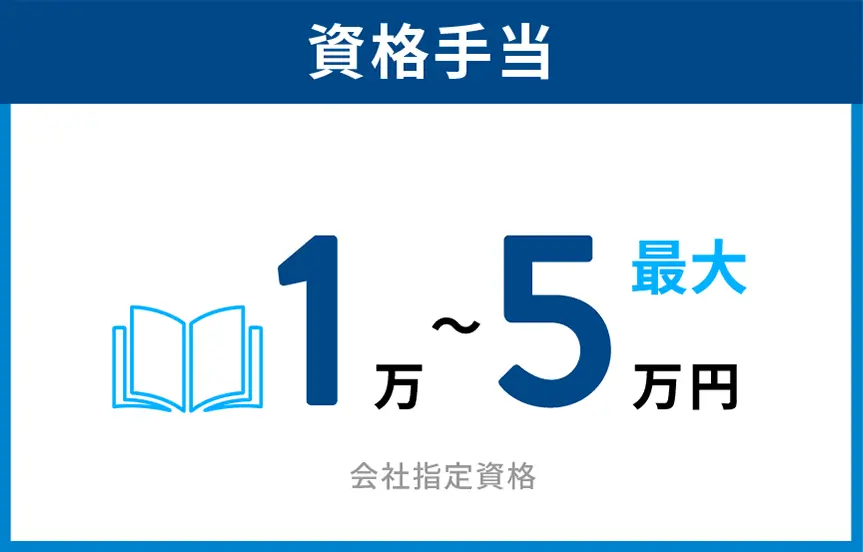 資格手当

1万~5万円 最大

会社指定資格