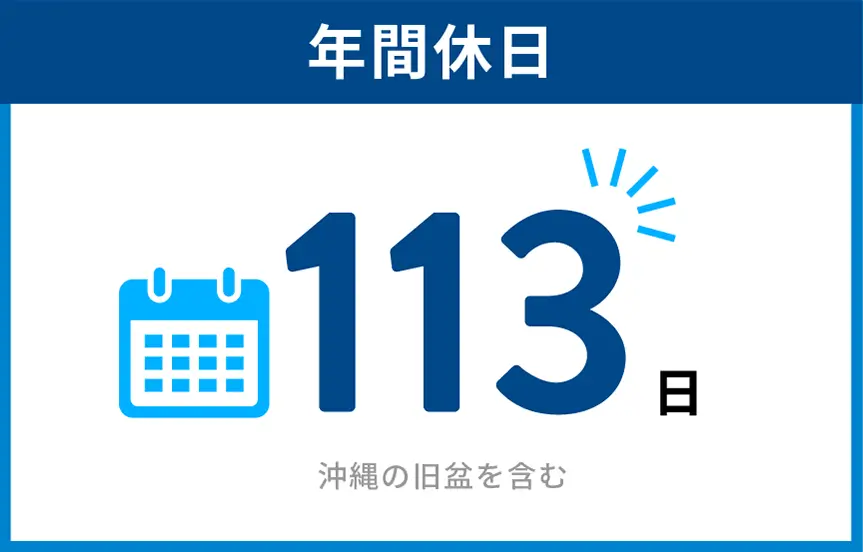 年間休日

113日

沖縄の旧盆を含む