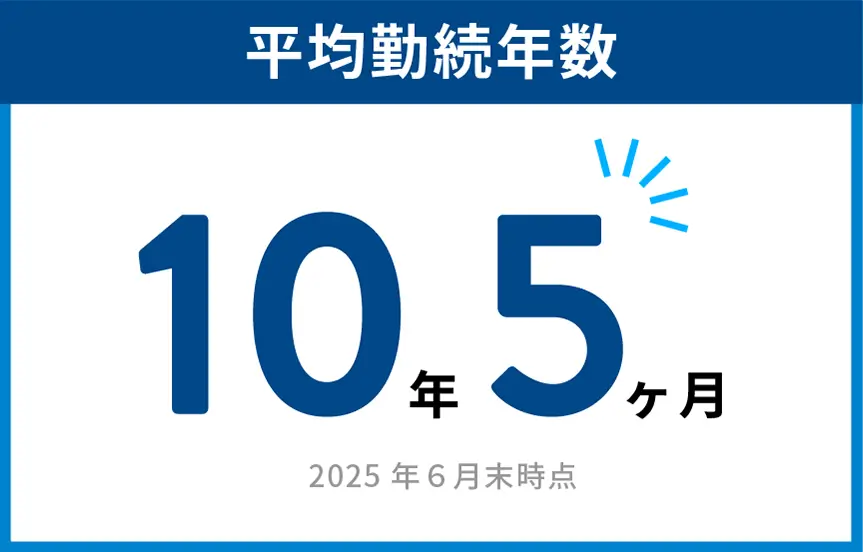 平均勤続年数

10年5ヶ月

2025 年 6 月末時点