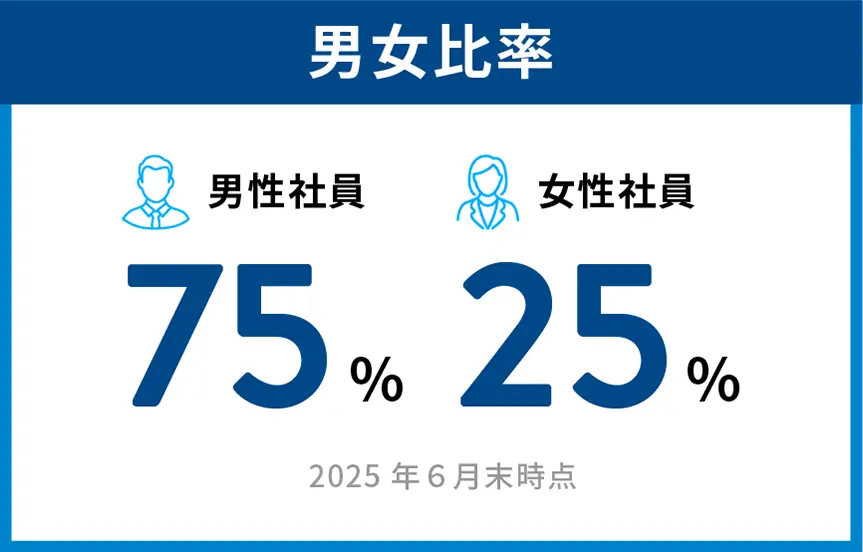 男女比率

男性社員

75%

女性社員

25%

2025 年 6 月末時点