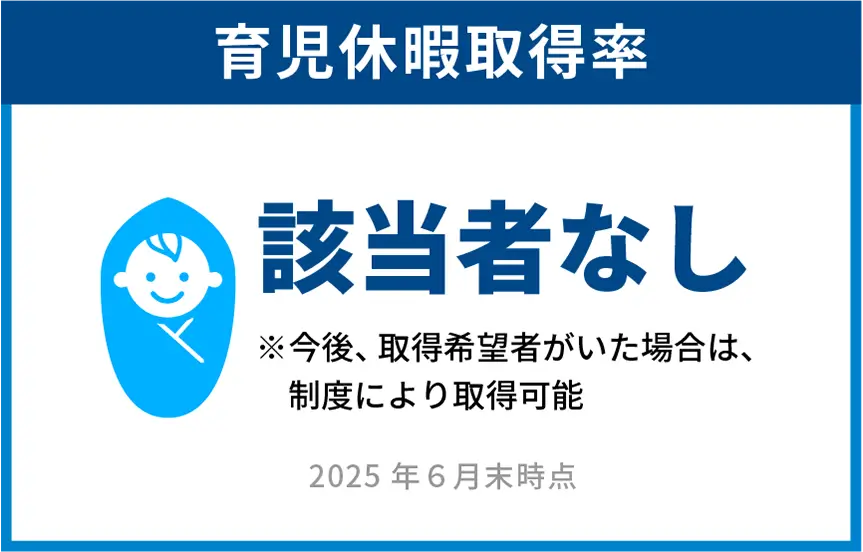 育児休暇取得率

該当者なし

※今後、取得希望者がいた場合は、制度により取得可能

2025 年 6 月末時点