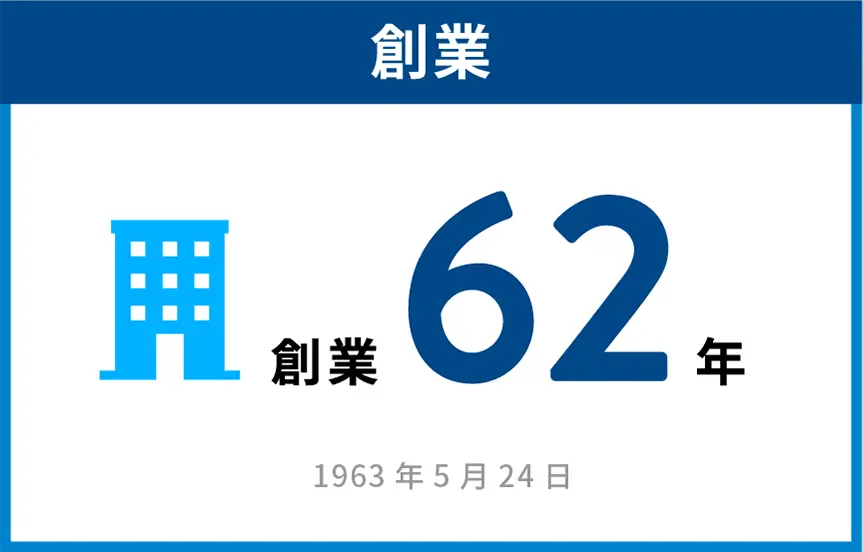 創業

創業 62 年

1963 年 5 月 24 日